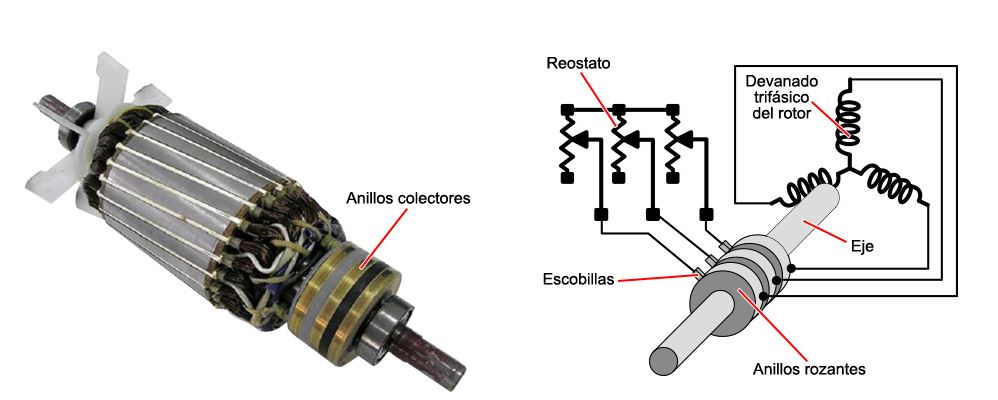 Anillos colectores

Reostato

Devanado trifásico del rotor

Eje

Escobillas

Anillos rozantes